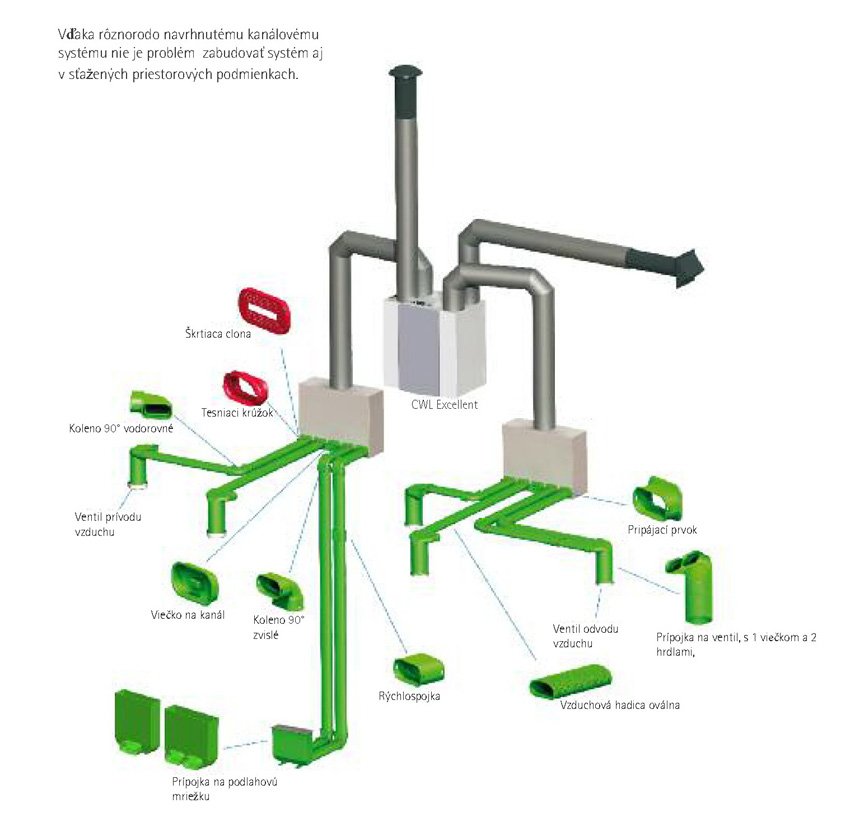 Vďaka róznorodo navrhnutému kanálovému systému nie je problém zabudovať systém aj v sťažených priestorových podmienkach.

Škrtiaca clona

Tesniaci krúžok

CWL Excellent

Koleno 90° vodorovné

Ventil prívodu vzduchu

Pripájací prvok

Viečko na kanál

Koleno 90° zvislé

Ventil odvodu vzduchu

Prípojka na ventil, s 1 viečkom a 2 hrdlami,

Rýchlospojka

Vzduchová hadica oválna

Prípojka na podlahovú mriežku